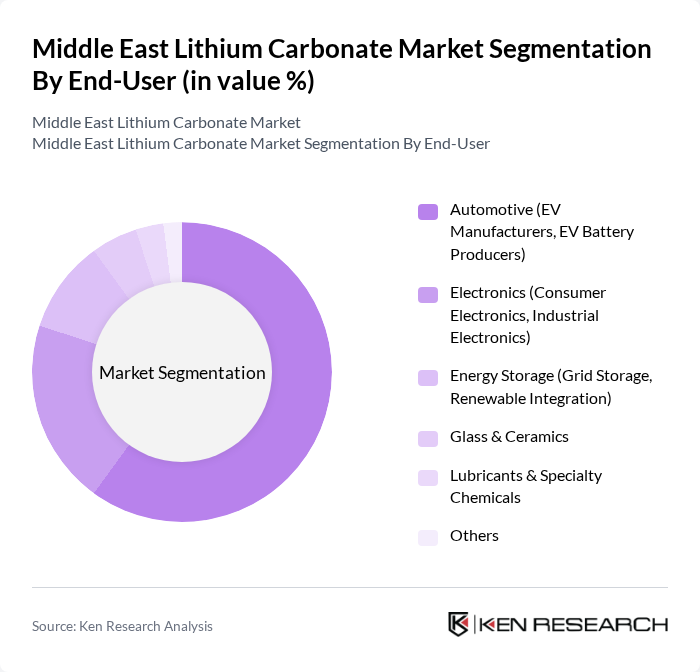 Middle East Lithium Carbonate Market Segmentation By End-User (in value %)

Middle East Lithium Carbonate Market
Middle East Lithium Carbonate Market Segmentation By End-User

Market Segmentation

Automotive (EV Manufacturers, EV Battery Producers)

Electronics (Consumer Electronics, Industrial Electronics)

Energy Storage (Grid Storage, Renewable Integration)

Glass & Ceramics

Lubricants & Specialty Chemicals

Others

Source: Ken Research Analysis

KEN RESEARCH