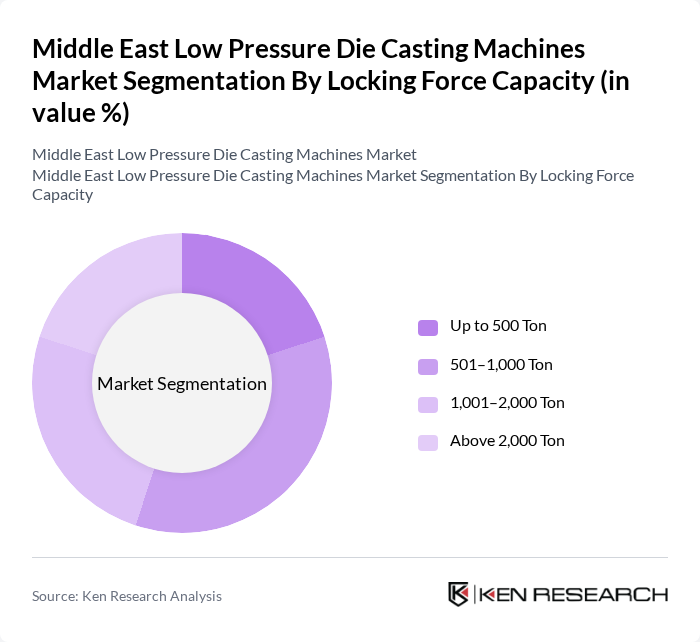 Middle East Low Pressure Die Casting Machines Market Segmentation By Locking Force Capacity (in value %)

Middle East Low Pressure Die Casting Machines Market
Middle East Low Pressure Die Casting Machines Market Segmentation By Locking Force Capacity

Market Segmentation

Up to 500 Ton
501–1,000 Ton
1,001–2,000 Ton
Above 2,000 Ton

Source: Ken Research Analysis

KEN RESEARCH