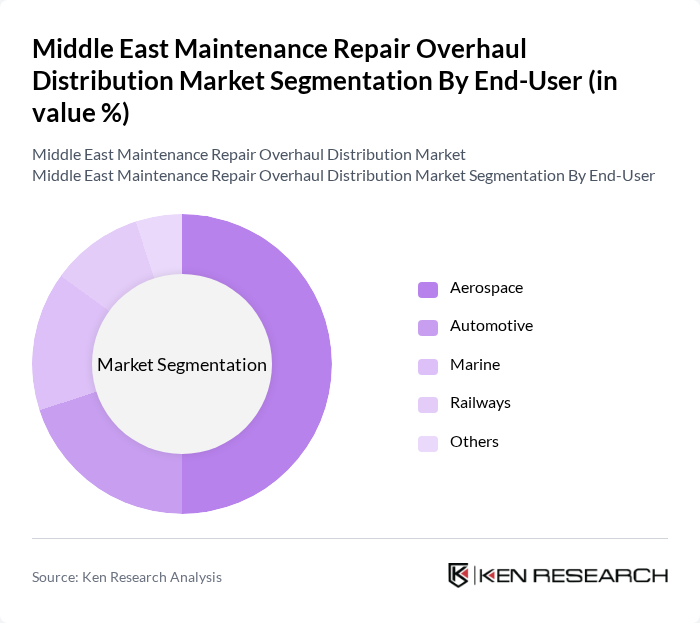 Middle East Maintenance Repair Overhaul Distribution Market Segmentation By End-User (in value %)

Middle East Maintenance Repair Overhaul Distribution Market
Middle East Maintenance Repair Overhaul Distribution Market Segmentation By End-User

Market Segmentation

Aerospace
Automotive
Marine
Railways
Others

Source: Ken Research Analysis

KEN RESEARCH