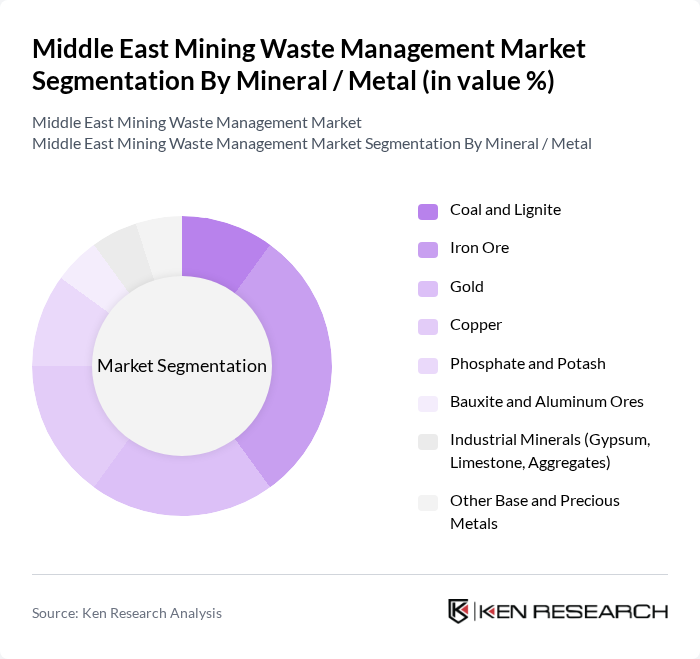 Middle East Mining Waste Management Market Segmentation By Mineral / Metal (in value %)

Middle East Mining Waste Management Market
Middle East Mining Waste Management Market Segmentation By Mineral / Metal

Market Segmentation

Coal and Lignite
Iron Ore
Gold
Copper
Phosphate and Potash
Bauxite and Aluminum Ores
Industrial Minerals (Gypsum, Limestone, Aggregates)
Other Base and Precious Metals

Source: Ken Research Analysis

KEN RESEARCH