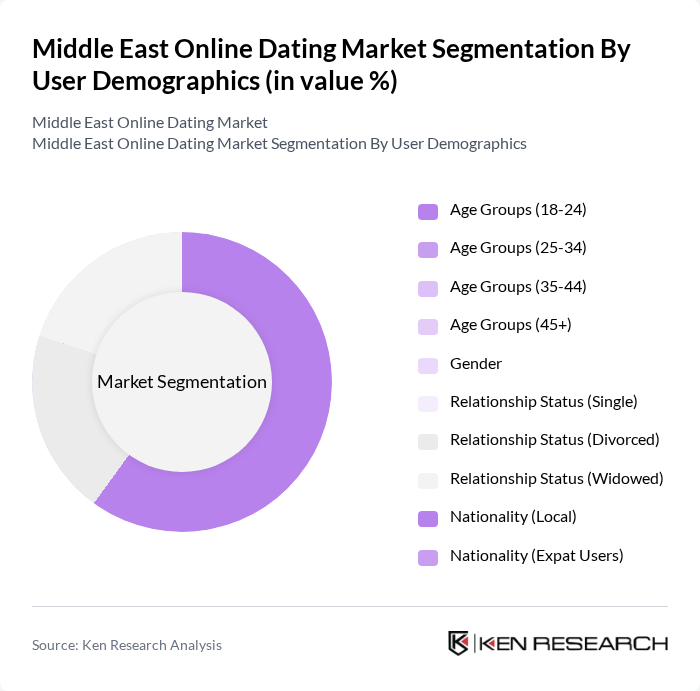 Middle East Online Dating Market Segmentation By User Demographics (in value %)

Middle East Online Dating Market
Middle East Online Dating Market Segmentation By User Demographics

Market Segmentation

Age Groups (18-24)
Age Groups (25-34)
Age Groups (35-44)
Age Groups (45+)
Gender
Relationship Status (Single)
Relationship Status (Divorced)
Relationship Status (Widowed)
Nationality (Local)
Nationality (Expat Users)

Source: Ken Research Analysis

KEN RESEARCH