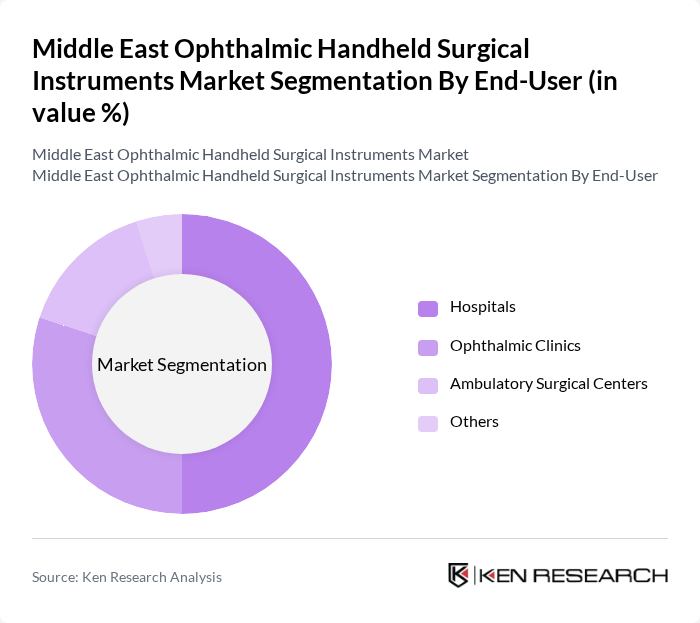 Middle East Ophthalmic Handheld Surgical Instruments Market Segmentation By End-User (in value %)

Middle East Ophthalmic Handheld Surgical Instruments Market
Middle East Ophthalmic Handheld Surgical Instruments Market Segmentation By End-User

Market Segmentation

Hospitals
Ophthalmic Clinics
Ambulatory Surgical Centers
Others

Source: Ken Research Analysis

KEN RESEARCH