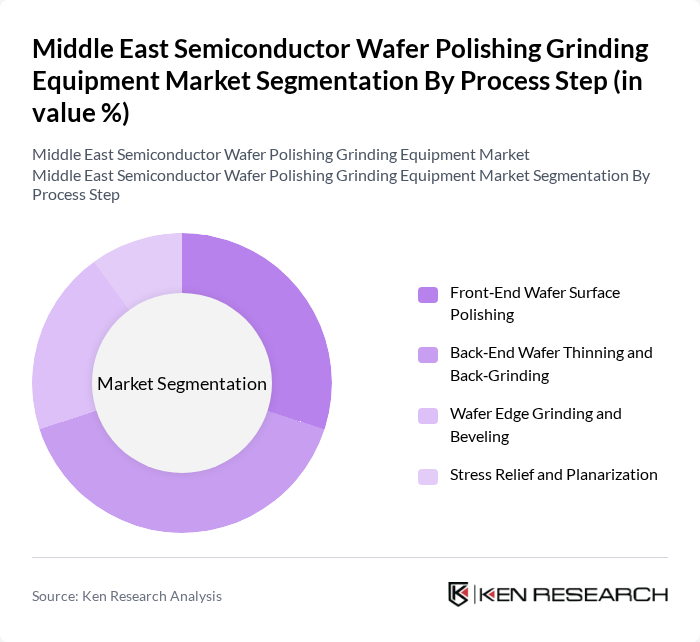 Middle East Semiconductor Wafer Polishing Grinding Equipment Market Segmentation By Process Step (in value %)

Middle East Semiconductor Wafer Polishing Grinding Equipment Market
Middle East Semiconductor Wafer Polishing Grinding Equipment Market Segmentation By Process Step

Market Segmentation

Front-End Wafer Surface Polishing

Back-End Wafer Thinning and Back-Grinding

Wafer Edge Grinding and Beveling

Stress Relief and Planarization

Source: Ken Research Analysis

KEN RESEARCH