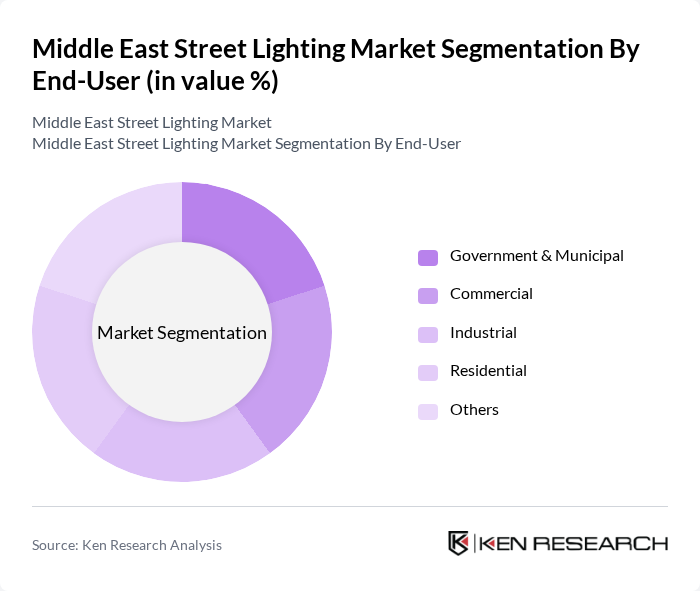 Middle East Street Lighting Market Segmentation By End-User (in value %)

Middle East Street Lighting Market
Middle East Street Lighting Market Segmentation By End-User

Market Segmentation

Government & Municipal
Commercial
Industrial
Residential
Others

Source: Ken Research Analysis

KEN RESEARCH