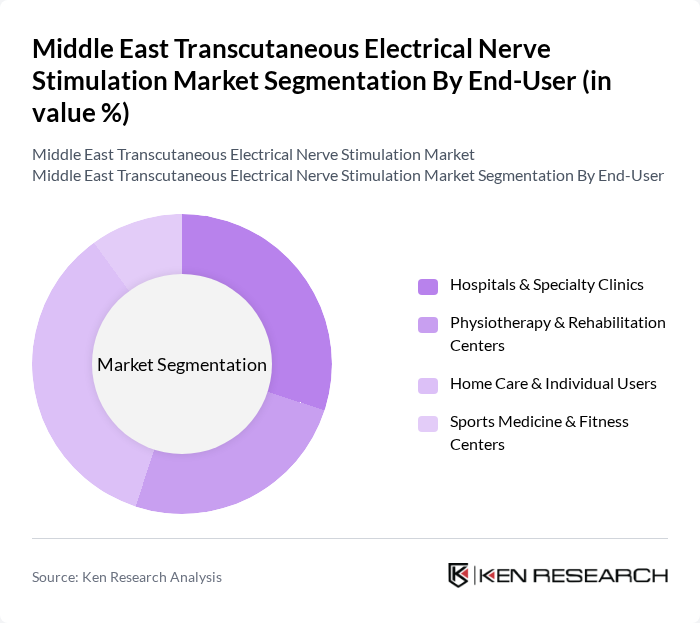 Middle East Transcutaneous Electrical Nerve Stimulation Market Segmentation By End-User (in value %)

Middle East Transcutaneous Electrical Nerve Stimulation Market
Middle East Transcutaneous Electrical Nerve Stimulation Market Segmentation By End-User

Market Segmentation

Hospitals & Specialty Clinics

Physiotherapy & Rehabilitation Centers

Home Care & Individual Users

Sports Medicine & Fitness Centers

Source: Ken Research Analysis

KEN RESEARCH