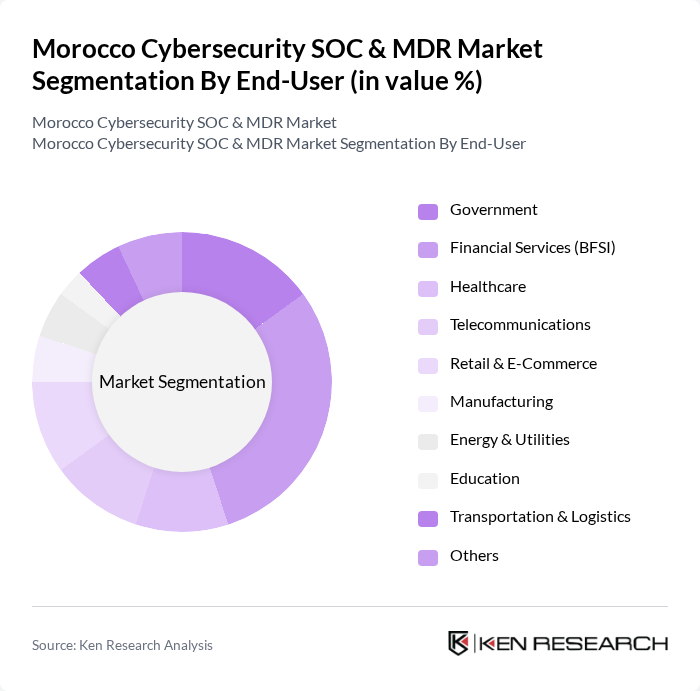 Morocco Cybersecurity SOC & MDR Market Segmentation By End-User (in value %)

Morocco Cybersecurity SOC & MDR Market
Morocco Cybersecurity SOC & MDR Market Segmentation By End-User

Market Segmentation

Government
Financial Services (BFSI)
Healthcare
Telecommunications
Retail & E-Commerce
Manufacturing
Energy & Utilities
Education
Transportation & Logistics
Others

Source: Ken Research Analysis

KEN RESEARCH