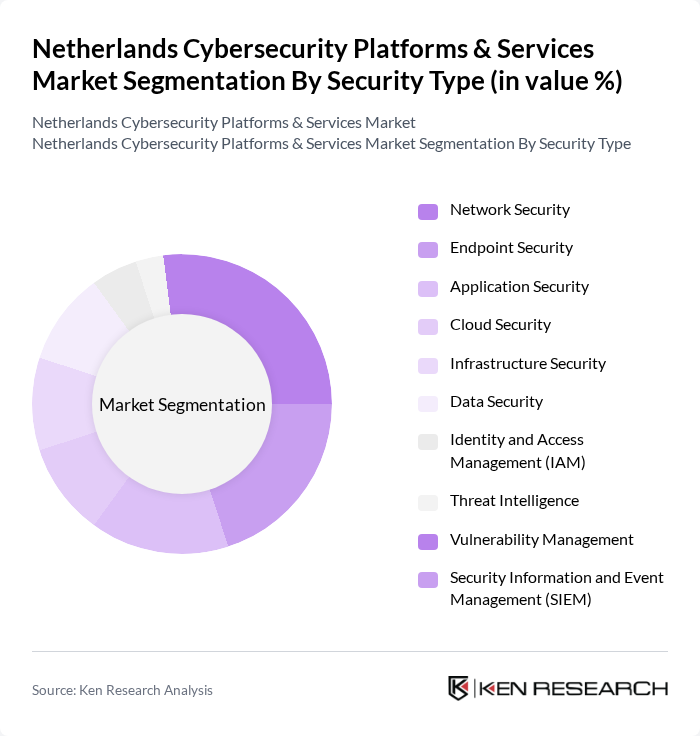 Netherlands Cybersecurity Platforms & Services Market Segmentation By Security Type (in value %)

Netherlands Cybersecurity Platforms & Services Market
Netherlands Cybersecurity Platforms & Services Market Segmentation By Security Type

Market Segmentation

Network Security
Endpoint Security
Application Security
Cloud Security
Infrastructure Security
Data Security
Identity and Access Management (IAM)
Threat Intelligence
Vulnerability Management
Security Information and Event Management (SIEM)

Source: Ken Research Analysis

KEN RESEARCH