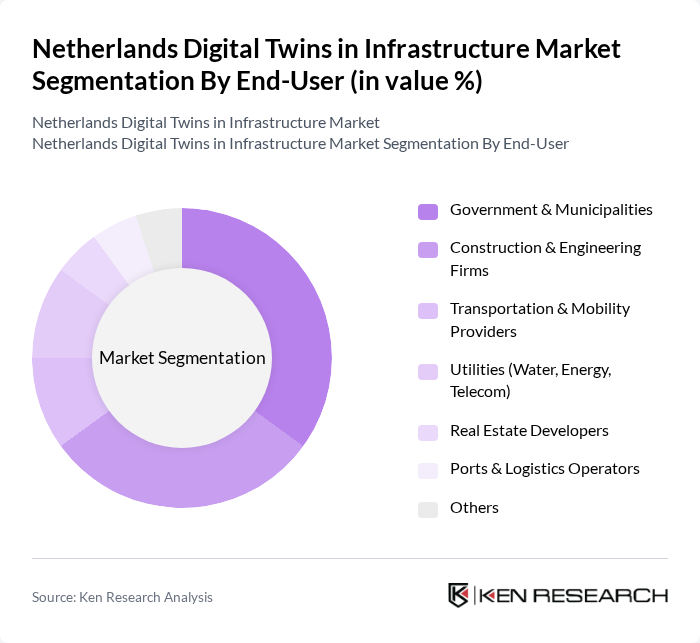 Netherlands Digital Twins in Infrastructure Market Segmentation By End-User (in value %)

Netherlands Digital Twins in Infrastructure Market
Netherlands Digital Twins in Infrastructure Market Segmentation By End-User

Market Segmentation

Government & Municipalities
Construction & Engineering Firms
Transportation & Mobility Providers
Utilities (Water, Energy, Telecom)
Real Estate Developers
Ports & Logistics Operators
Others

Source: Ken Research Analysis

KEN RESEARCH