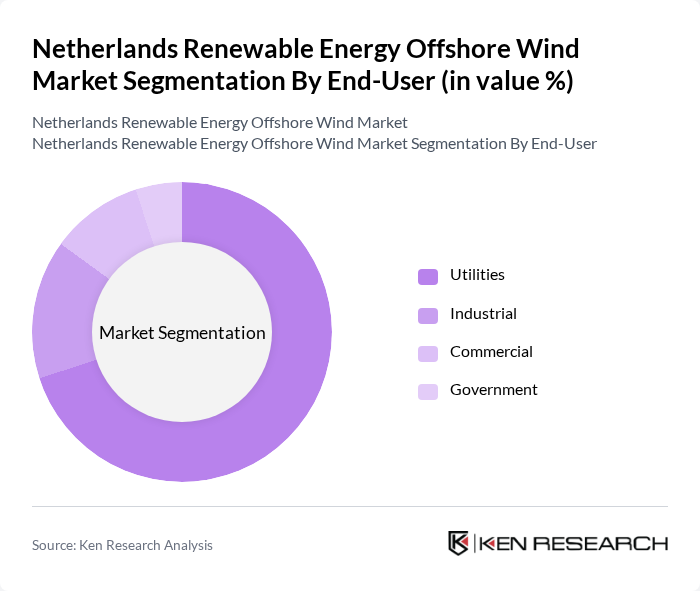 Netherlands Renewable Energy Offshore Wind Market Segmentation By End-User (in value %)

Netherlands Renewable Energy Offshore Wind Market
Netherlands Renewable Energy Offshore Wind Market Segmentation By End-User

Market Segmentation

Utilities
Industrial
Commercial
Government

Source: Ken Research Analysis

KEN RESEARCH