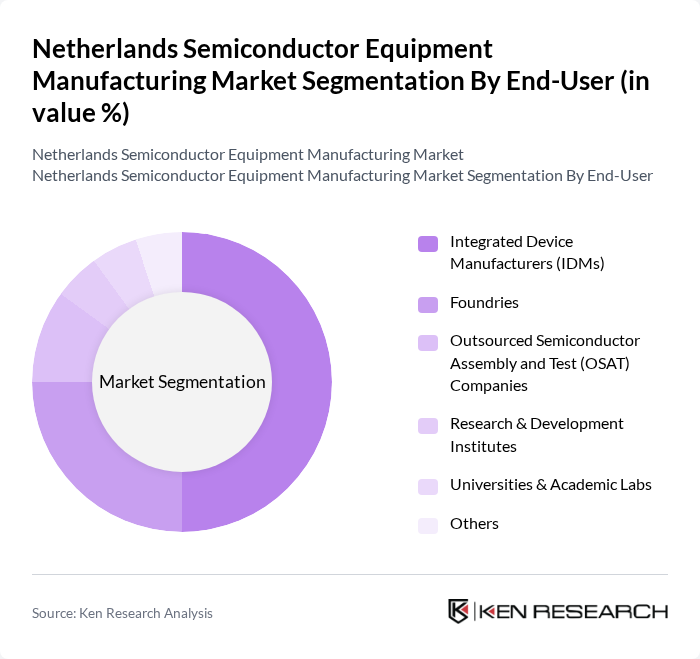 Netherlands Semiconductor Equipment Manufacturing Market Segmentation By End-User (in value %)

Netherlands Semiconductor Equipment Manufacturing Market
Netherlands Semiconductor Equipment Manufacturing Market Segmentation By End-User

Market Segmentation

Integrated Device Manufacturers (IDMs)

Foundries

Outsourced Semiconductor Assembly and Test (OSAT) Companies

Research & Development Institutes

Universities & Academic Labs

Others

Source: Ken Research Analysis

KEN RESEARCH