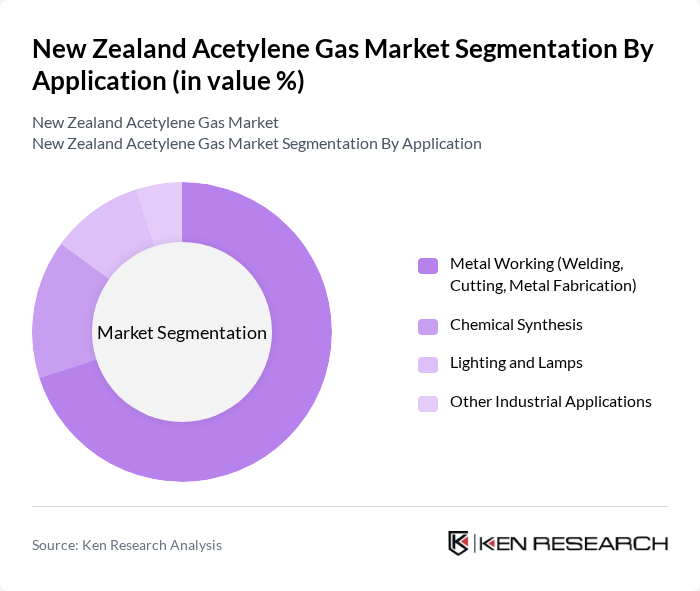 New Zealand Acetylene Gas Market Segmentation By Application (in value %)

New Zealand Acetylene Gas Market
New Zealand Acetylene Gas Market Segmentation By Application

Market Segmentation

Metal Working (Welding, Cutting, Metal Fabrication)

Chemical Synthesis

Lighting and Lamps

Other Industrial Applications

Source: Ken Research Analysis

KEN RESEARCH