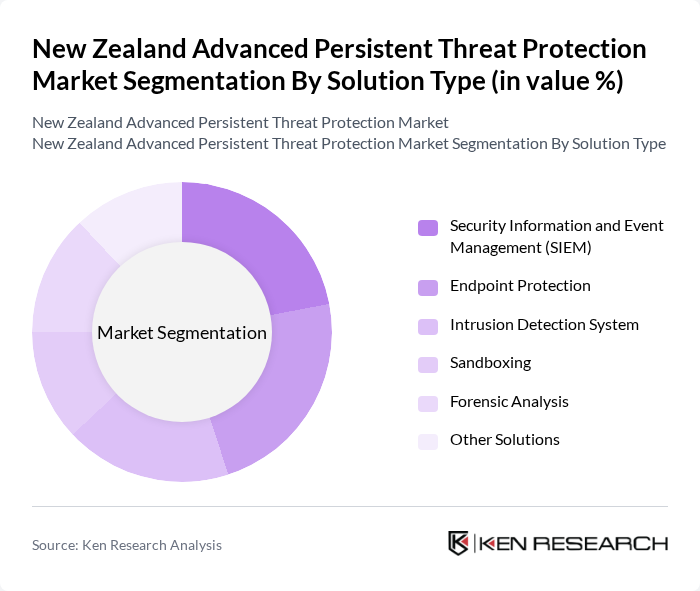 New Zealand Advanced Persistent Threat Protection Market Segmentation By Solution Type (in value %)

New Zealand Advanced Persistent Threat Protection Market
New Zealand Advanced Persistent Threat Protection Market Segmentation By Solution Type

Market Segmentation

Security Information and Event Management (SIEM)
Endpoint Protection
Intrusion Detection System
Sandboxing
Forensic Analysis
Other Solutions

Source: Ken Research Analysis

KEN RESEARCH