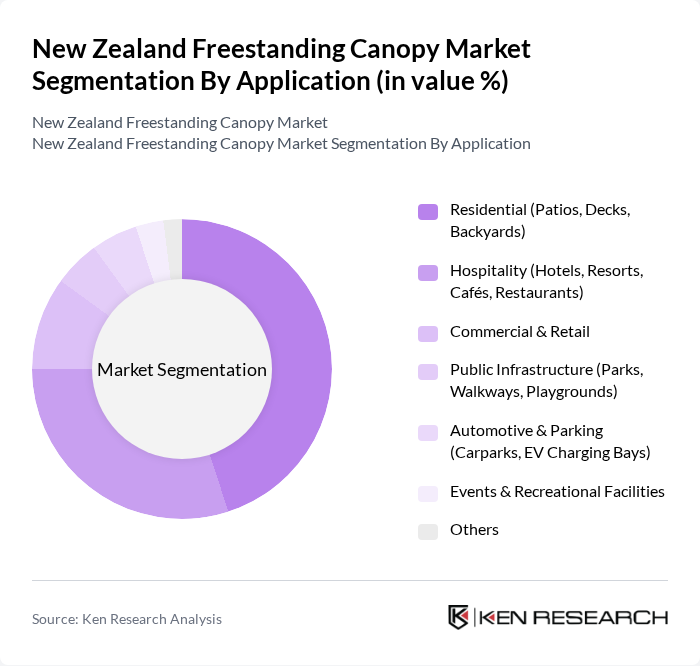 New Zealand Freestanding Canopy Market Segmentation By Application (in value %)

New Zealand Freestanding Canopy Market
New Zealand Freestanding Canopy Market Segmentation By Application

Market Segmentation

Residential (Patios, Decks, Backyards)

Hospitality (Hotels, Resorts, Cafés, Restaurants)

Commercial & Retail

Public Infrastructure (Parks, Walkways, Playgrounds)

Automotive & Parking (Carparks, EV Charging Bays)

Events & Recreational Facilities

Others

Source: Ken Research Analysis

KEN RESEARCH