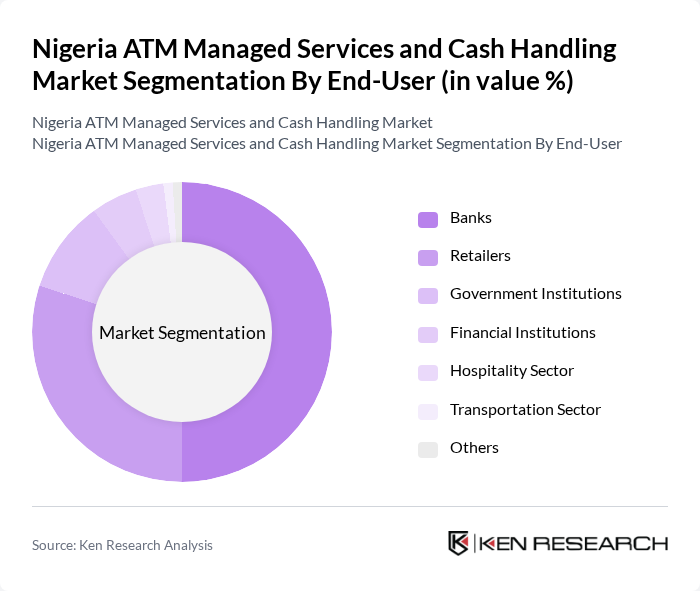 Nigeria ATM Managed Services and Cash Handling Market Segmentation By End-User (in value %)

Nigeria ATM Managed Services and Cash Handling Market
Nigeria ATM Managed Services and Cash Handling Market Segmentation By End-User

Market Segmentation

Banks
Retailers
Government Institutions
Financial Institutions
Hospitality Sector
Transportation Sector
Others

Source: Ken Research Analysis

KEN RESEARCH