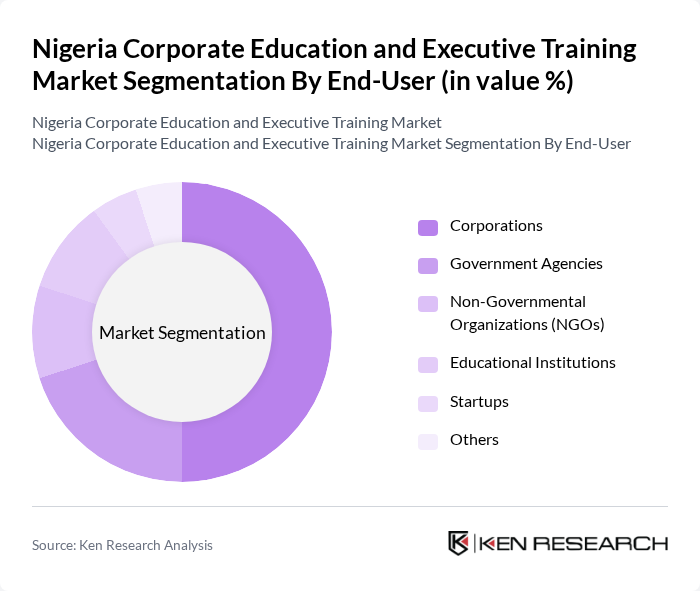 Nigeria Corporate Education and Executive Training Market Segmentation By End-User (in value %)

Nigeria Corporate Education and Executive Training Market
Nigeria Corporate Education and Executive Training Market Segmentation By End-User

Market Segmentation

Corporations
Government Agencies
Non-Governmental Organizations (NGOs)
Educational Institutions
Startups
Others

Source: Ken Research Analysis

KEN RESEARCH