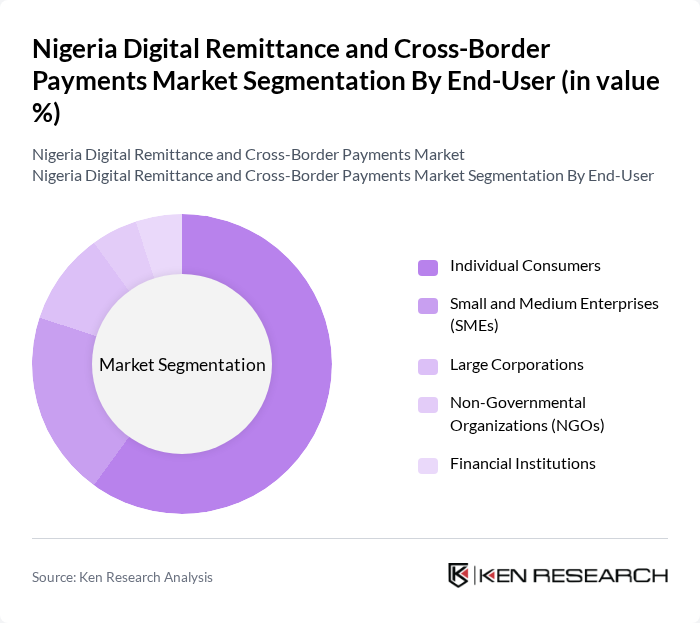 Nigeria Digital Remittance and Cross-Border Payments Market Segmentation By End-User (in value %)

Nigeria Digital Remittance and Cross-Border Payments Market
Nigeria Digital Remittance and Cross-Border Payments Market Segmentation By End-User

Market Segmentation

Individual Consumers
Small and Medium Enterprises (SMEs)
Large Corporations
Non-Governmental Organizations (NGOs)
Financial Institutions

Source: Ken Research Analysis

KEN RESEARCH