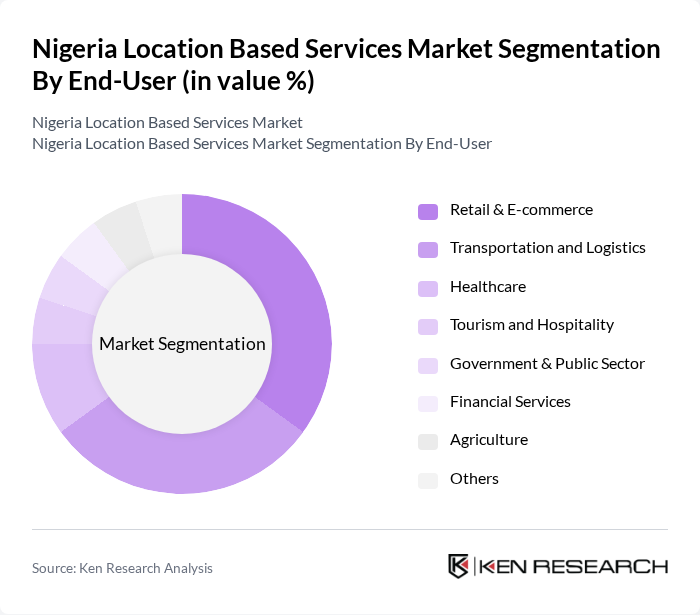 Nigeria Location Based Services Market Segmentation By End-User (in value %)

Nigeria Location Based Services Market
Nigeria Location Based Services Market Segmentation By End-User

Market Segmentation

Retail & E-commerce
Transportation and Logistics
Healthcare
Tourism and Hospitality
Government & Public Sector
Financial Services
Agriculture
Others

Source: Ken Research Analysis

KEN RESEARCH