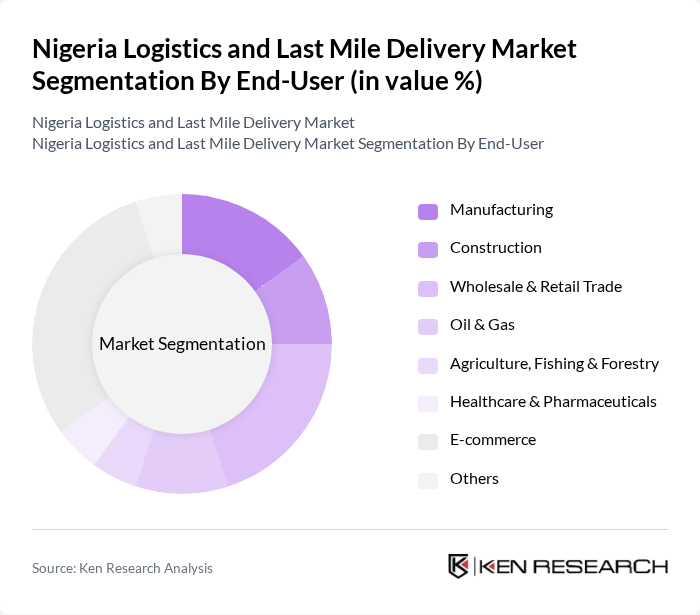 Nigeria Logistics and Last Mile Delivery Market Segmentation By End-User (in value %)

Nigeria Logistics and Last Mile Delivery Market
Nigeria Logistics and Last Mile Delivery Market Segmentation By End-User

Market Segmentation

Manufacturing
Construction
Wholesale & Retail Trade
Oil & Gas
Agriculture, Fishing & Forestry
Healthcare & Pharmaceuticals
E-commerce
Others

Source: Ken Research Analysis

KEN RESEARCH