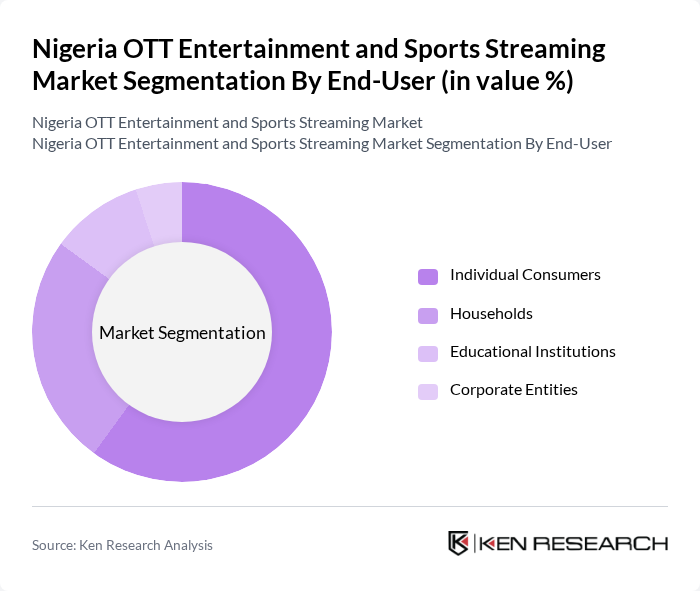 Nigeria OTT Entertainment and Sports Streaming Market Segmentation By End-User (in value %)

Nigeria OTT Entertainment and Sports Streaming Market
Nigeria OTT Entertainment and Sports Streaming Market Segmentation By End-User

Market Segmentation

Individual Consumers
Households
Educational Institutions
Corporate Entities

Source: Ken Research Analysis

KEN RESEARCH