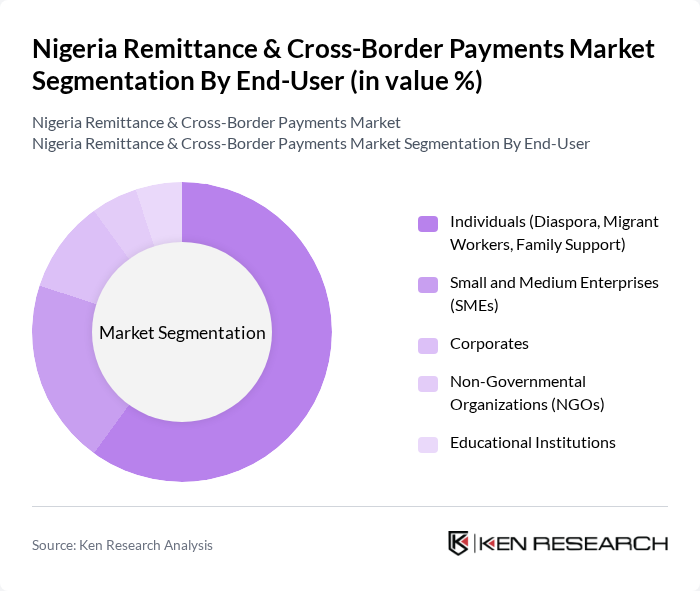 Nigeria Remittance & Cross-Border Payments Market Segmentation By End-User (in value %)

Nigeria Remittance & Cross-Border Payments Market
Nigeria Remittance & Cross-Border Payments Market Segmentation By End-User

Market Segmentation

Individuals (Diaspora, Migrant Workers, Family Support)

Small and Medium Enterprises (SMEs)

Corporates

Non-Governmental Organizations (NGOs)

Educational Institutions

Source: Ken Research Analysis

KEN RESEARCH