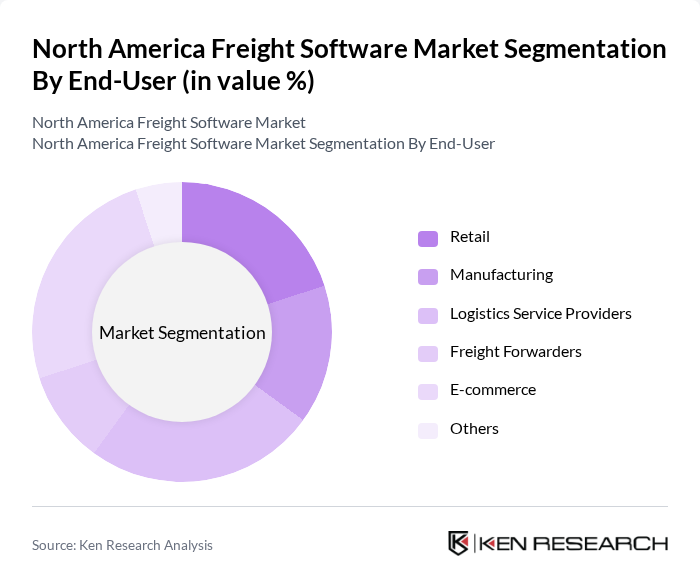 North America Freight Software Market Segmentation By End-User (in value %)

North America Freight Software Market
North America Freight Software Market Segmentation By End-User

Market Segmentation

Retail
Manufacturing
Logistics Service Providers
Freight Forwarders
E-commerce
Others

Source: Ken Research Analysis

KEN RESEARCH