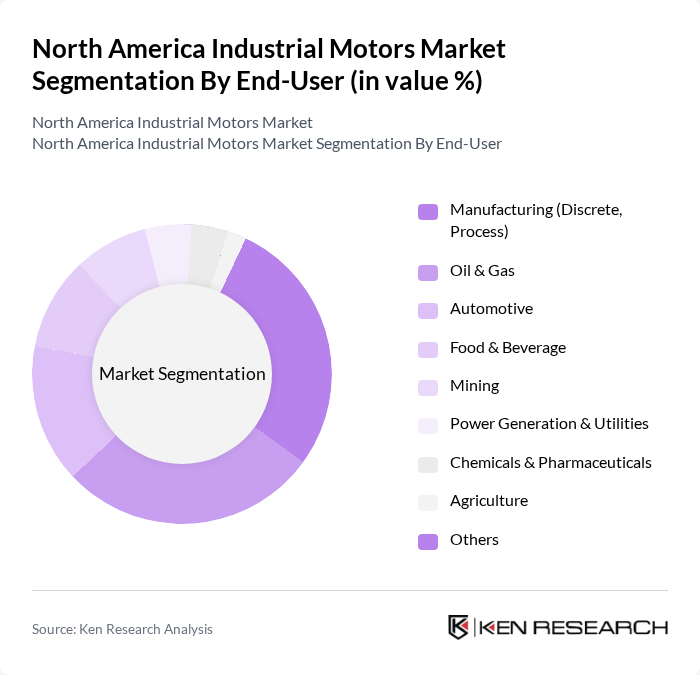 North America Industrial Motors Market Segmentation By End-User (in value %)

North America Industrial Motors Market
North America Industrial Motors Market Segmentation By End-User

Market Segmentation

Manufacturing (Discrete, Process)
Oil & Gas
Automotive
Food & Beverage
Mining
Power Generation & Utilities
Chemicals & Pharmaceuticals
Agriculture
Others

Source: Ken Research Analysis

KEN RESEARCH