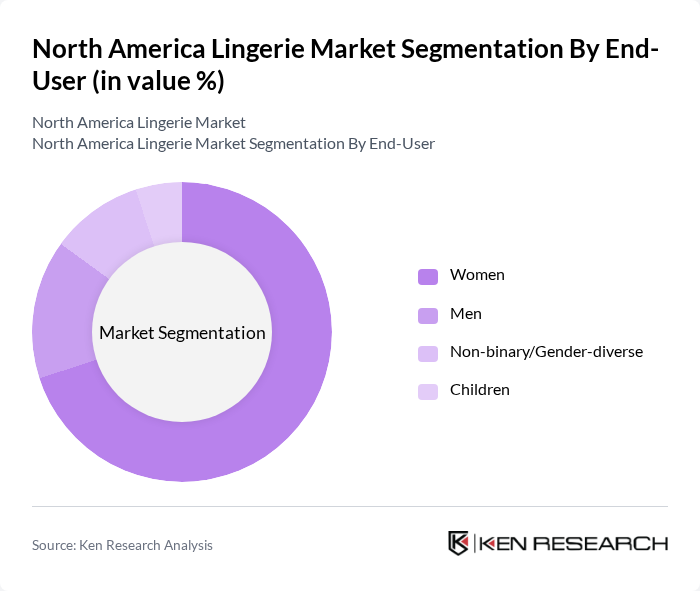 North America Lingerie Market Segmentation By End-User (in value %)

North America Lingerie Market
North America Lingerie Market Segmentation By End-User

Market Segmentation

Women
Men
Non-binary/Gender-diverse
Children

Source: Ken Research Analysis

KEN RESEARCH