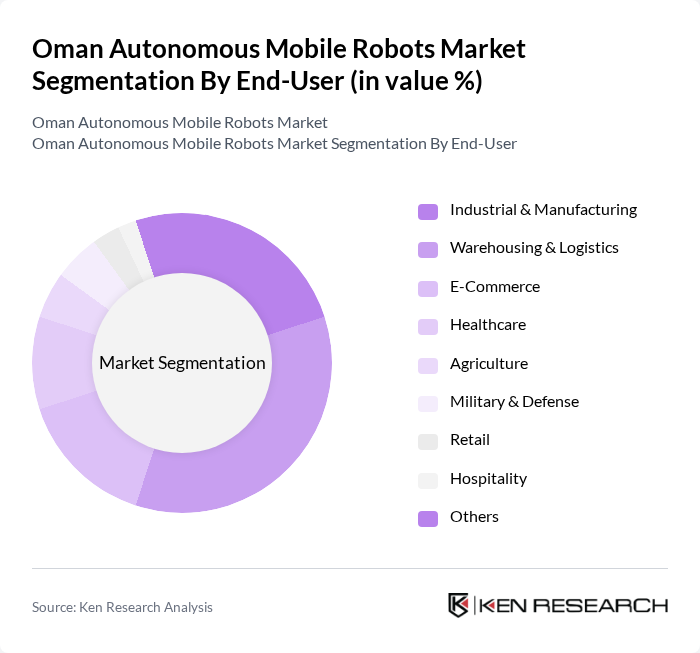 Oman Autonomous Mobile Robots Market Segmentation By End-User (in value %)

Oman Autonomous Mobile Robots Market
Oman Autonomous Mobile Robots Market Segmentation By End-User

Market Segmentation

Industrial & Manufacturing
Warehousing & Logistics
E-Commerce
Healthcare
Agriculture
Military & Defense
Retail
Hospitality
Others

Source: Ken Research Analysis

KEN RESEARCH