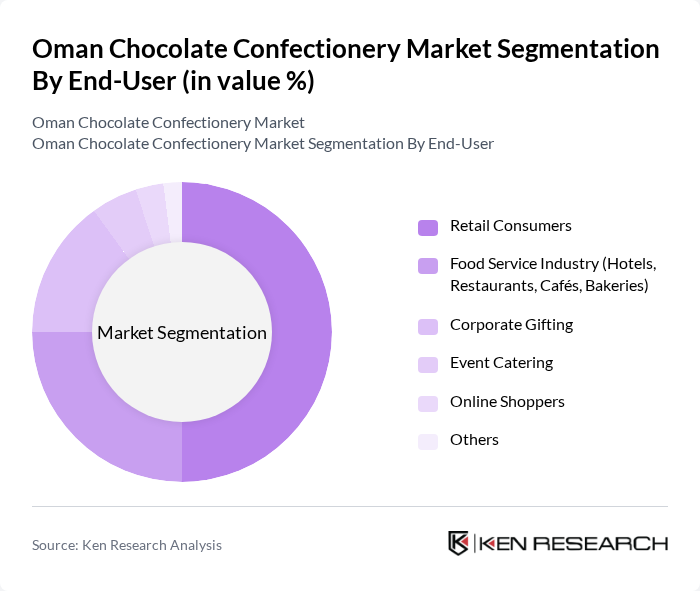 Oman Chocolate Confectionery Market Segmentation By End-User (in value %)

Oman Chocolate Confectionery Market
Oman Chocolate Confectionery Market Segmentation By End-User

Market Segmentation

Retail Consumers
Food Service Industry (Hotels, Restaurants, Cafés, Bakeries)
Corporate Gifting
Event Catering
Online Shoppers
Others

Source: Ken Research Analysis

KEN RESEARCH