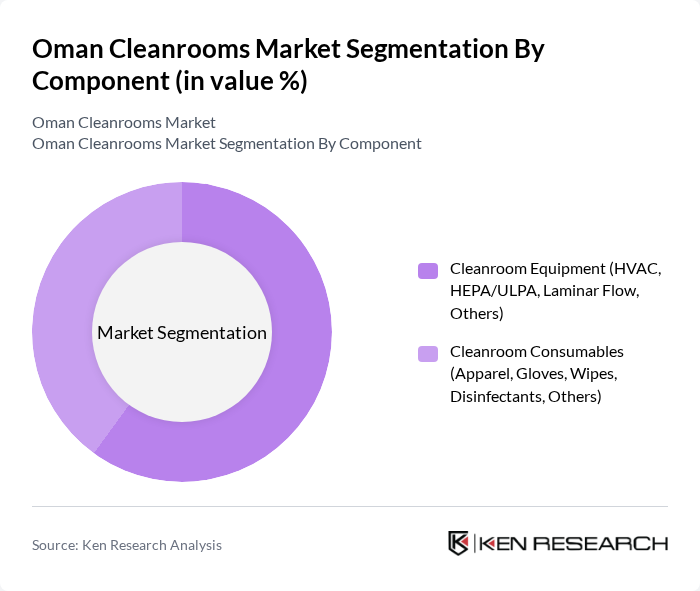 Oman Cleanrooms Market Segmentation By Component (in value %)

Oman Cleanrooms Market
Oman Cleanrooms Market Segmentation By Component

Market Segmentation

Cleanroom Equipment (HVAC, HEPA/ULPA, Laminar Flow, Others)

Cleanroom Consumables (Apparel, Gloves, Wipes, Disinfectants, Others)

Source: Ken Research Analysis

KEN RESEARCH