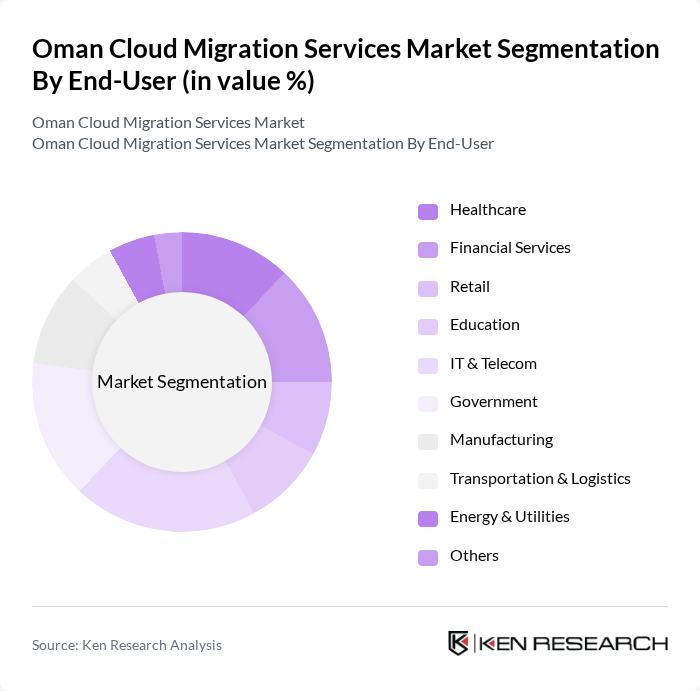 Oman Cloud Migration Services Market Segmentation By End-User (in value %)

Oman Cloud Migration Services Market
Oman Cloud Migration Services Market Segmentation By End-User

Market Segmentation

Healthcare
Financial Services
Retail
Education
IT & Telecom
Government
Manufacturing
Transportation & Logistics
Energy & Utilities
Others

Source: Ken Research Analysis

KEN RESEARCH