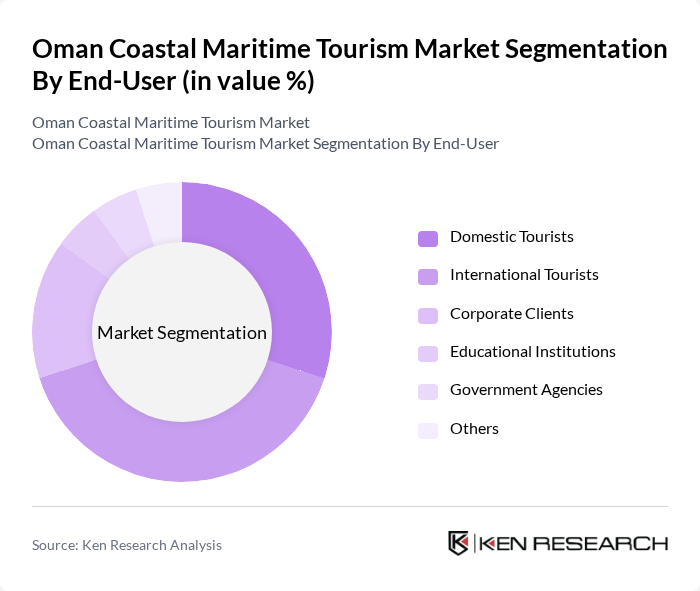 Oman Coastal Maritime Tourism Market Segmentation By End-User (in value %)

Oman Coastal Maritime Tourism Market
Oman Coastal Maritime Tourism Market Segmentation By End-User

Market Segmentation

Domestic Tourists
International Tourists
Corporate Clients
Educational Institutions
Government Agencies
Others

Source: Ken Research Analysis

KEN RESEARCH