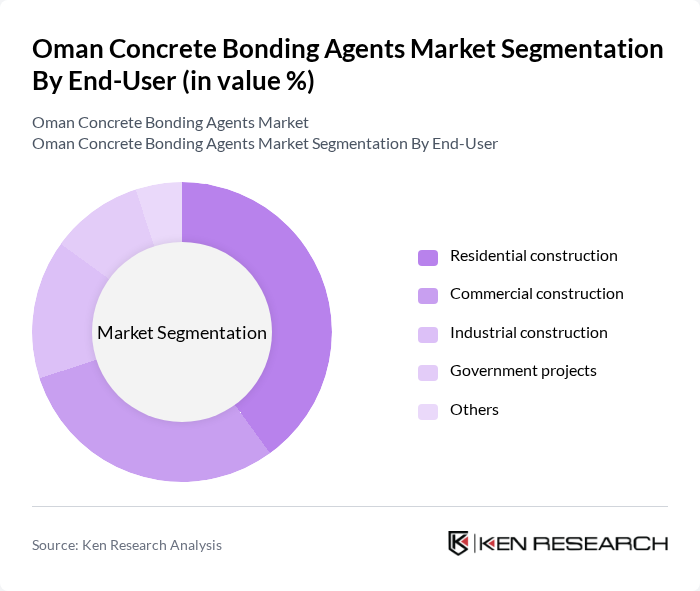 Oman Concrete Bonding Agents Market Segmentation By End-User (in value %)

Oman Concrete Bonding Agents Market
Oman Concrete Bonding Agents Market Segmentation By End-User

Market Segmentation

Residential construction
Commercial construction
Industrial construction
Government projects
Others

Source: Ken Research Analysis

KEN RESEARCH