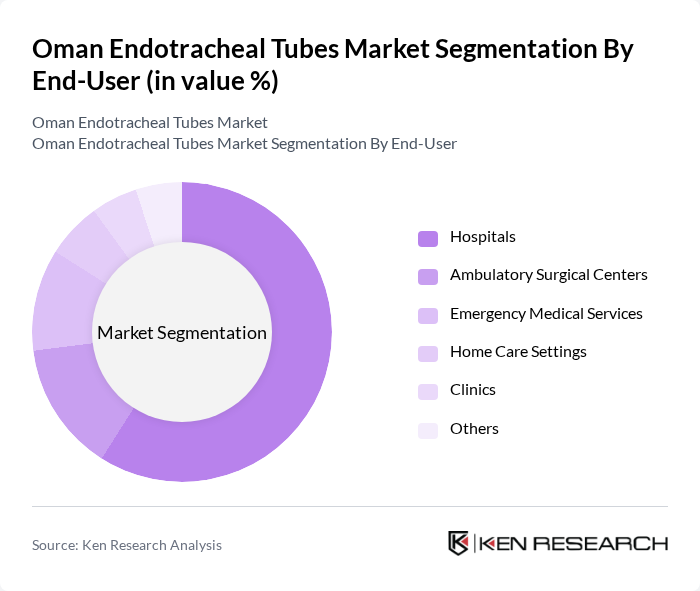 Oman Endotracheal Tubes Market Segmentation By End-User (in value %)

Oman Endotracheal Tubes Market
Oman Endotracheal Tubes Market Segmentation By End-User

Market Segmentation

Hospitals
Ambulatory Surgical Centers
Emergency Medical Services
Home Care Settings
Clinics
Others

Source: Ken Research Analysis

KEN RESEARCH