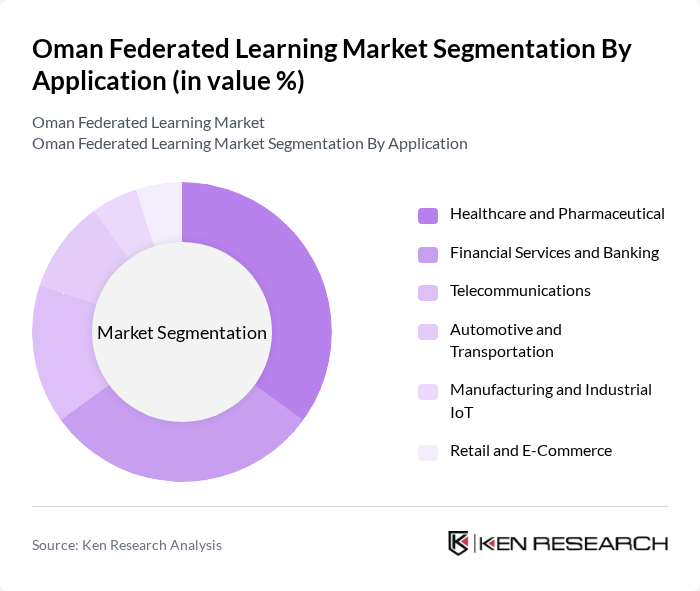 Oman Federated Learning Market Segmentation By Application (in value %)

Oman Federated Learning Market
Oman Federated Learning Market Segmentation By Application

Market Segmentation

Healthcare and Pharmaceutical
Financial Services and Banking
Telecommunications
Automotive and Transportation
Manufacturing and Industrial IoT
Retail and E-Commerce

Source: Ken Research Analysis

KEN RESEARCH