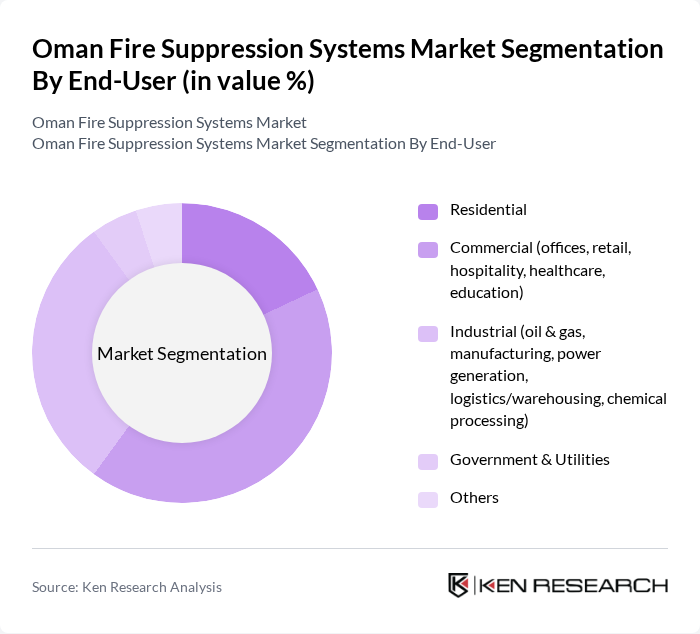 Oman Fire Suppression Systems Market Segmentation By End-User (in value %)

Oman Fire Suppression Systems Market
Oman Fire Suppression Systems Market Segmentation By End-User

Market Segmentation

Residential

Commercial (offices, retail, hospitality, healthcare, education)

Industrial (oil & gas, manufacturing, power generation, logistics/warehousing, chemical processing)

Government & Utilities

Others

Source: Ken Research Analysis

KEN RESEARCH