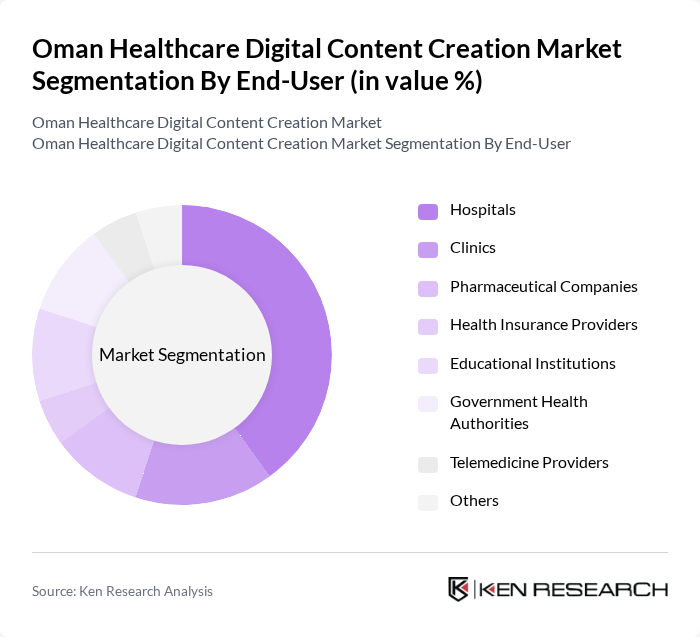 Oman Healthcare Digital Content Creation Market Segmentation By End-User (in value %)

Oman Healthcare Digital Content Creation Market
Oman Healthcare Digital Content Creation Market Segmentation By End-User

Market Segmentation

Hospitals
Clinics
Pharmaceutical Companies
Health Insurance Providers
Educational Institutions
Government Health Authorities
Telemedicine Providers
Others

Source: Ken Research Analysis

KEN RESEARCH