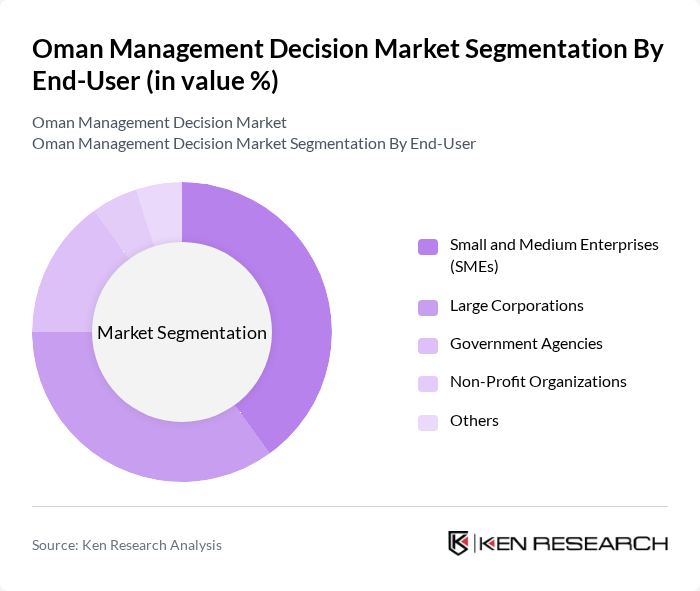 Oman Management Decision Market Segmentation By End-User (in value %)

Oman Management Decision Market
Oman Management Decision Market Segmentation By End-User

Market Segmentation

Small and Medium Enterprises (SMEs)
Large Corporations
Government Agencies
Non-Profit Organizations
Others

Source: Ken Research Analysis

KEN RESEARCH