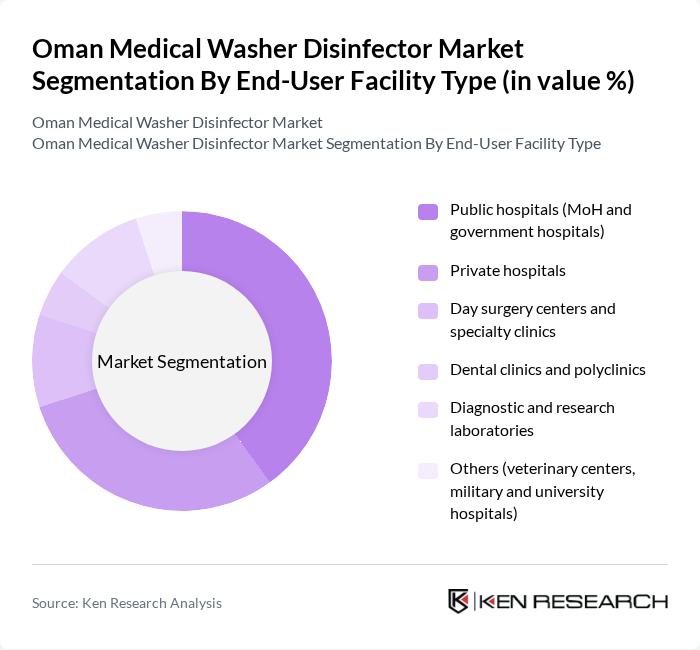 Oman Medical Washer Disinfector Market Segmentation By End-User Facility Type (in value %)

Oman Medical Washer Disinfector Market
Oman Medical Washer Disinfector Market Segmentation By End-User Facility Type

Market Segmentation

Public hospitals (MoH and government hospitals)

Private hospitals

Day surgery centers and specialty clinics

Dental clinics and polyclinics

Diagnostic and research laboratories

Others (veterinary centers, military and university hospitals)

Source: Ken Research Analysis

KEN RESEARCH