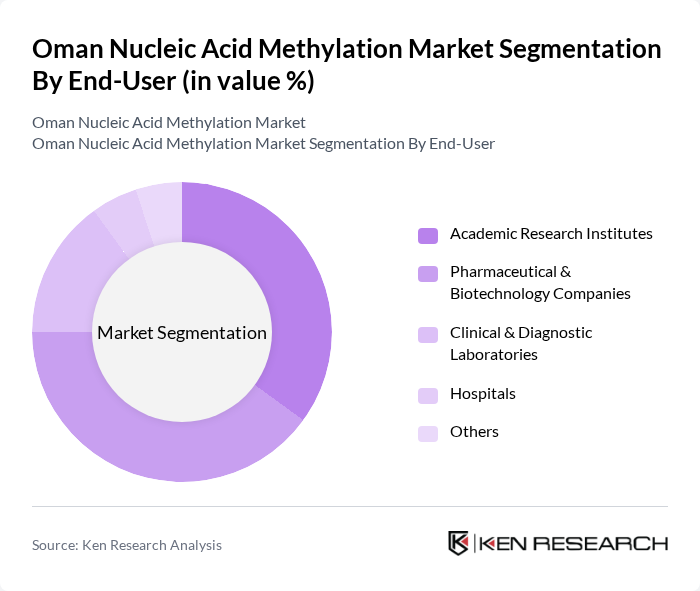 Oman Nucleic Acid Methylation Market Segmentation By End-User (in value %)

Oman Nucleic Acid Methylation Market
Oman Nucleic Acid Methylation Market Segmentation By End-User

Market Segmentation

Academic Research Institutes

Pharmaceutical & Biotechnology Companies

Clinical & Diagnostic Laboratories

Hospitals

Others

Source: Ken Research Analysis

KEN RESEARCH