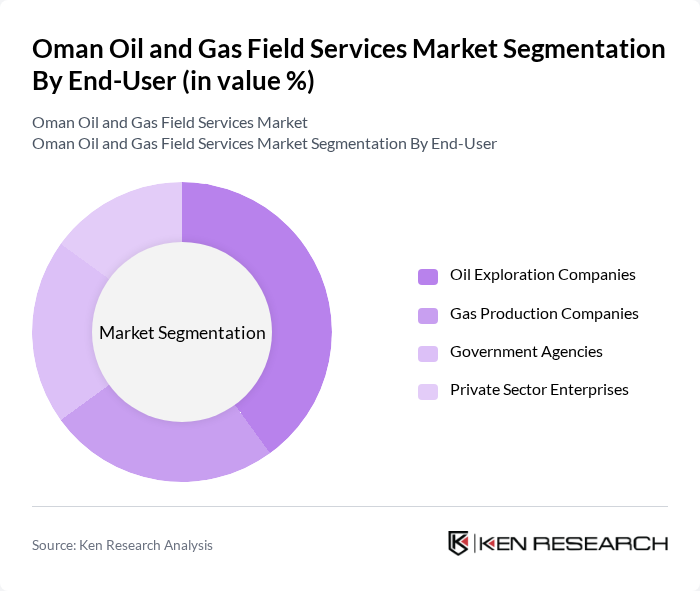 Oman Oil and Gas Field Services Market Segmentation By End-User (in value %)

Oman Oil and Gas Field Services Market
Oman Oil and Gas Field Services Market Segmentation By End-User

Market Segmentation

Oil Exploration Companies
Gas Production Companies
Government Agencies
Private Sector Enterprises

Source: Ken Research Analysis

KEN RESEARCH