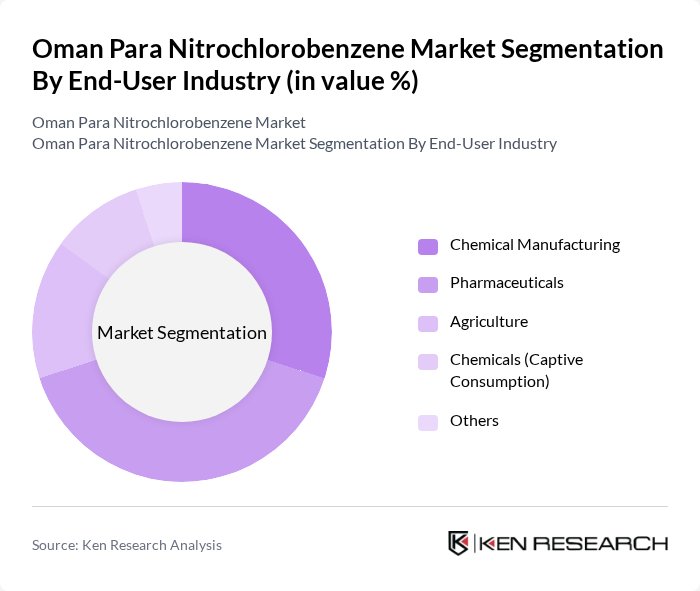 Oman Para Nitrochlorobenzene Market Segmentation By End-User Industry (in value %)

Oman Para Nitrochlorobenzene Market
Oman Para Nitrochlorobenzene Market Segmentation By End-User Industry

Market Segmentation

Chemical Manufacturing
Pharmaceuticals
Agriculture
Chemicals (Captive Consumption)
Others

Source: Ken Research Analysis

KEN RESEARCH