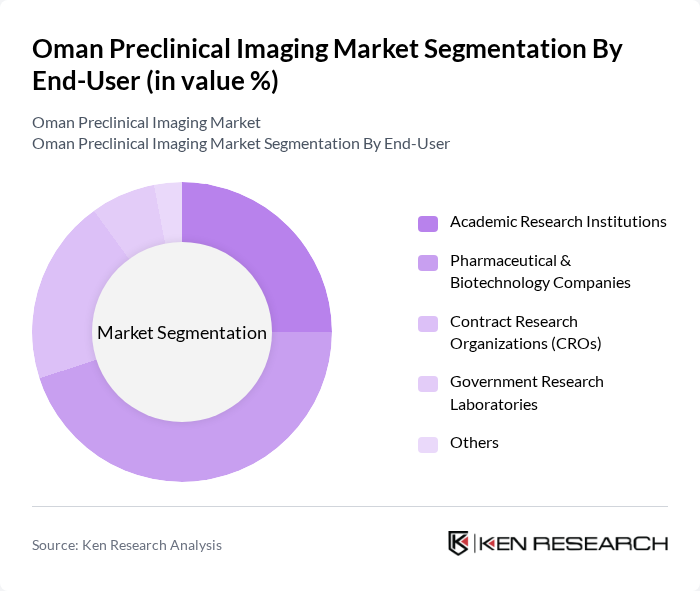 Oman Preclinical Imaging Market Segmentation By End-User (in value %)

Oman Preclinical Imaging Market
Oman Preclinical Imaging Market Segmentation By End-User

Market Segmentation

Academic Research Institutions
Pharmaceutical & Biotechnology Companies
Contract Research Organizations (CROs)
Government Research Laboratories
Others

Source: Ken Research Analysis

KEN RESEARCH