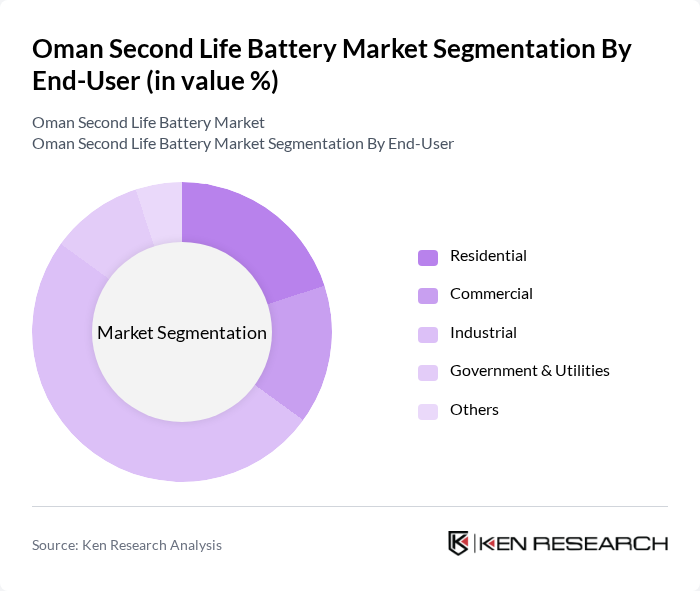 Oman Second Life Battery Market Segmentation By End-User (in value %)

Oman Second Life Battery Market
Oman Second Life Battery Market Segmentation By End-User

Market Segmentation

Residential
Commercial
Industrial
Government & Utilities
Others

Source: Ken Research Analysis

KEN RESEARCH