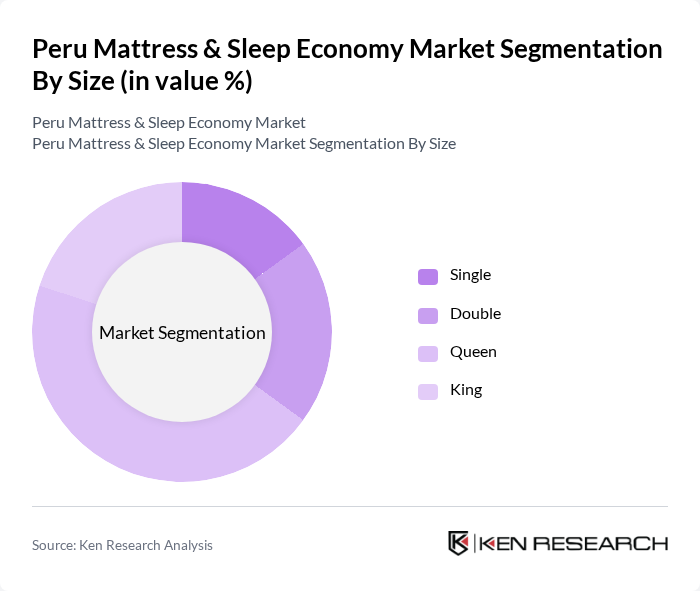 Peru Mattress & Sleep Economy Market Segmentation By Size (in value %)

Peru Mattress & Sleep Economy Market
Peru Mattress & Sleep Economy Market Segmentation By Size

Market Segmentation

Single
Double
Queen
King

Source: Ken Research Analysis

KEN RESEARCH