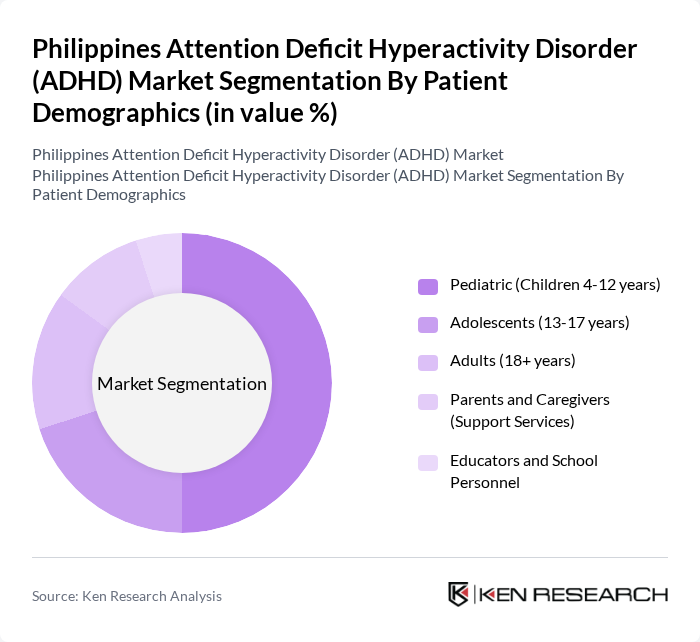 Philippines Attention Deficit Hyperactivity Disorder (ADHD) Market Segmentation By Patient Demographics (in value %)

Philippines Attention Deficit Hyperactivity Disorder (ADHD) Market
Philippines Attention Deficit Hyperactivity Disorder (ADHD) Market Segmentation By Patient Demographics

Market Segmentation

Pediatric (Children 4-12 years)
Adolescents (13-17 years)
Adults (18+ years)
Parents and Caregivers (Support Services)
Educators and School Personnel

Source: Ken Research Analysis

KEN RESEARCH