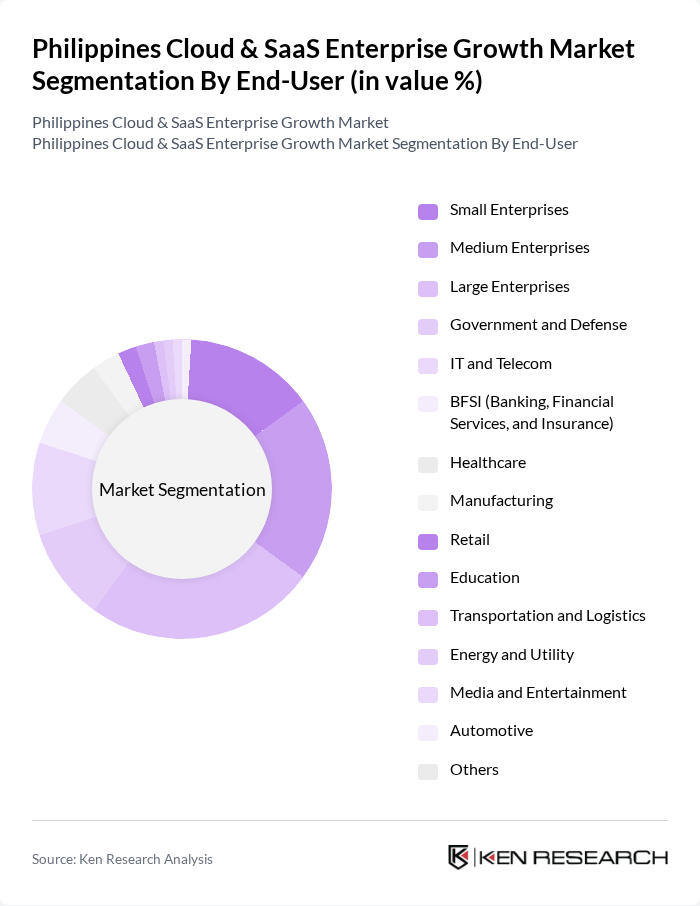 Philippines Cloud & SaaS Enterprise Growth Market Segmentation By End-User (in value %)

Philippines Cloud & SaaS Enterprise Growth Market
Philippines Cloud & SaaS Enterprise Growth Market Segmentation By End-User

Market Segmentation

Small Enterprises
Medium Enterprises
Large Enterprises
Government and Defense
IT and Telecom
BFSI (Banking, Financial Services, and Insurance)
Healthcare
Manufacturing
Retail
Education
Transportation and Logistics
Energy and Utility
Media and Entertainment
Automotive
Others

Source: Ken Research Analysis

KEN RESEARCH