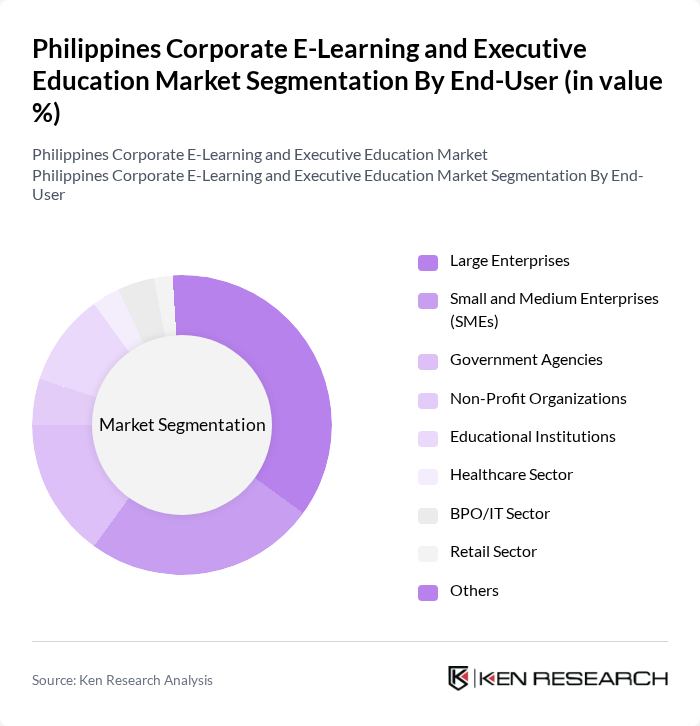 Philippines Corporate E-Learning and Executive Education Market Segmentation By End-User (in value %)

Philippines Corporate E-Learning and Executive Education Market
Philippines Corporate E-Learning and Executive Education Market Segmentation By End-User

Market Segmentation

Large Enterprises
Small and Medium Enterprises (SMEs)
Government Agencies
Non-Profit Organizations
Educational Institutions
Healthcare Sector
BPO/IT Sector
Retail Sector
Others

Source: Ken Research Analysis

KEN RESEARCH