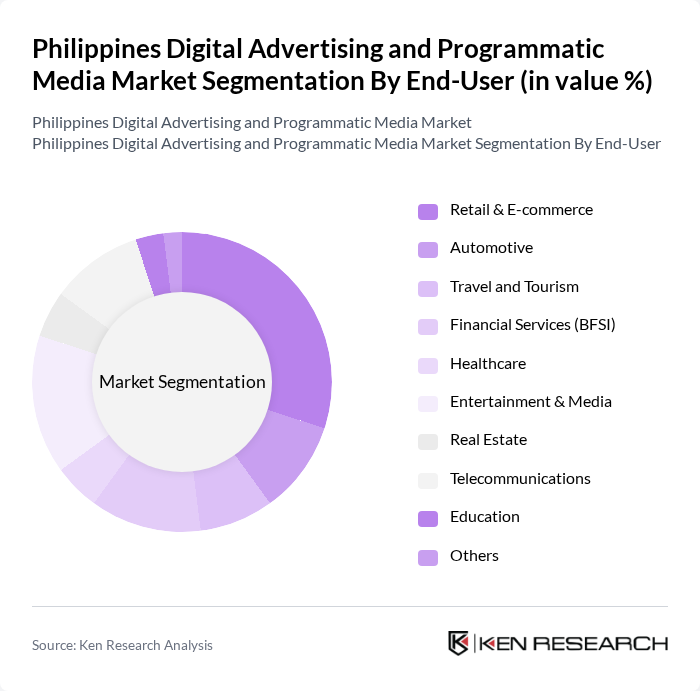 Philippines Digital Advertising and Programmatic Media Market Segmentation By End-User (in value %)

Philippines Digital Advertising and Programmatic Media Market
Philippines Digital Advertising and Programmatic Media Market Segmentation By End-User

Market Segmentation

Retail & E-commerce
Automotive
Travel and Tourism
Financial Services (BFSI)
Healthcare
Entertainment & Media
Real Estate
Telecommunications
Education
Others

Source: Ken Research Analysis

KEN RESEARCH