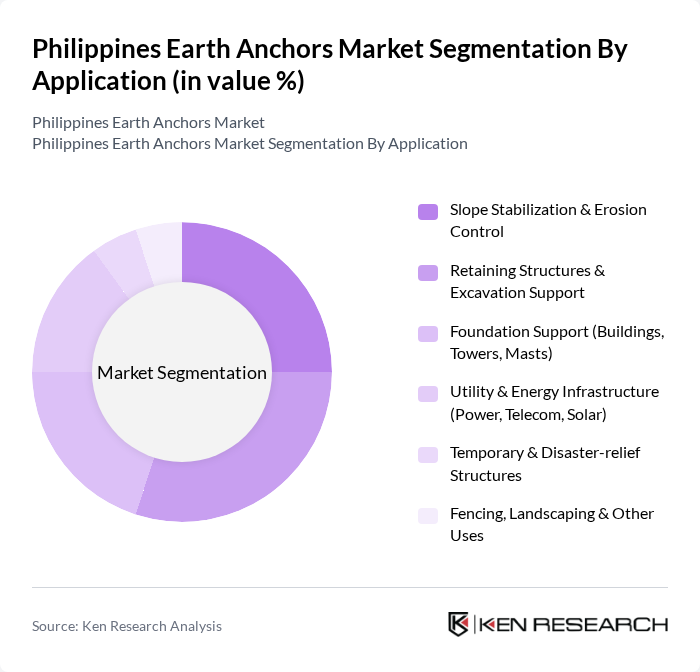 Philippines Earth Anchors Market Segmentation By Application (in value %)

Philippines Earth Anchors Market
Philippines Earth Anchors Market Segmentation By Application

Market Segmentation

Slope Stabilization & Erosion Control

Retaining Structures & Excavation Support

Foundation Support (Buildings, Towers, Masts)

Utility & Energy Infrastructure (Power, Telecom, Solar)

Temporary & Disaster-relief Structures

Fencing, Landscaping & Other Uses

Source: Ken Research Analysis

KEN RESEARCH